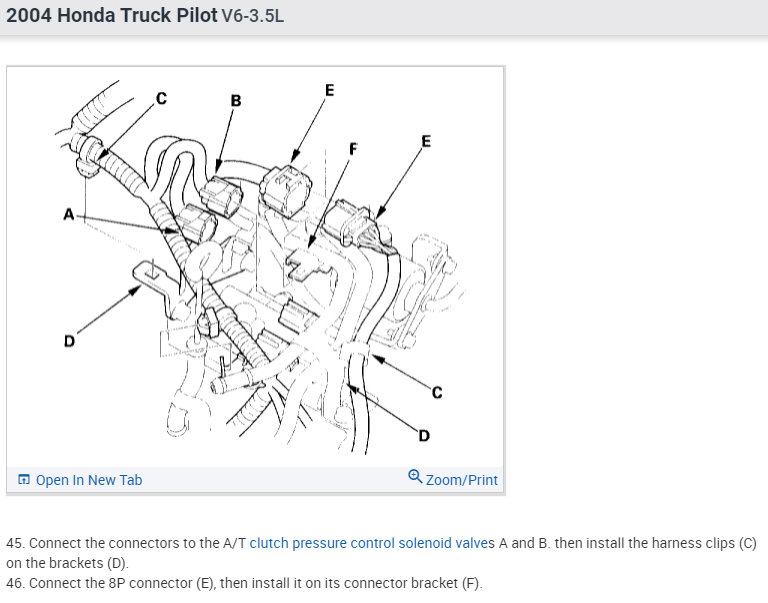 2004 Honda Truck Pilot V6-3.5L

C
B
E
F
E
A
D
C
D

Open In New Tab
Zoom/Print

45. Connect the connectors to the A/T clutch pressure control solenoid valves A and B. then install the harness clips (C) on the brackets (D).
46. Connect the 8P connector (E), then install it on its connector bracket (F).