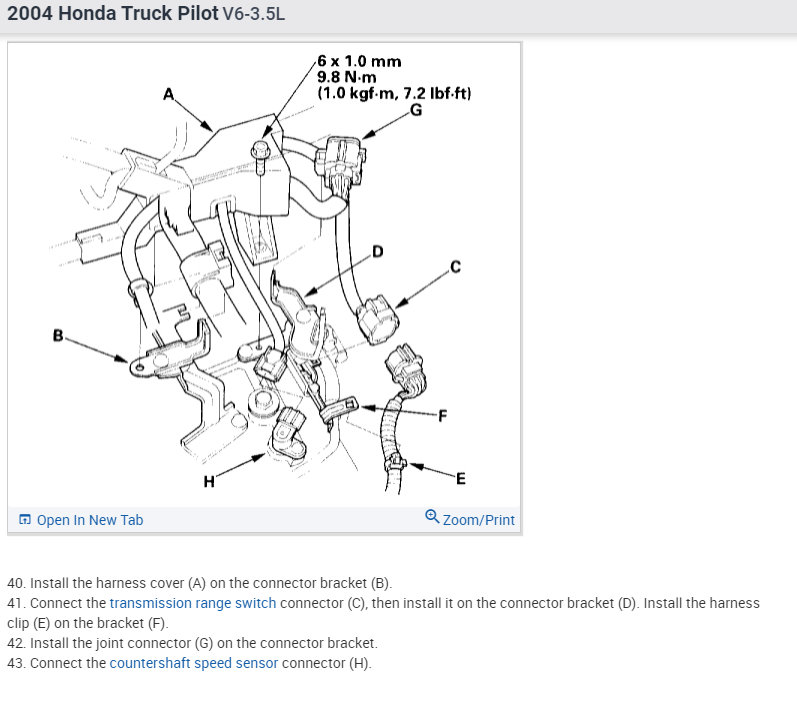 2004 Honda Truck Pilot V6-3.5L

6 x 1.0 mm
9.8 N·m
(1.0 kgf·m, 7.2 lbf·ft)

A

G

D

C

B

F

H

E

Open In New Tab

Zoom/Print

40. Install the harness cover (A) on the connector bracket (B).
41. Connect the transmission range switch connector (C), then install it on the connector bracket (D). Install the harness clip (E) on the bracket (F).
42. Install the joint connector (G) on the connector bracket.
43. Connect the countershaft speed sensor connector (H).