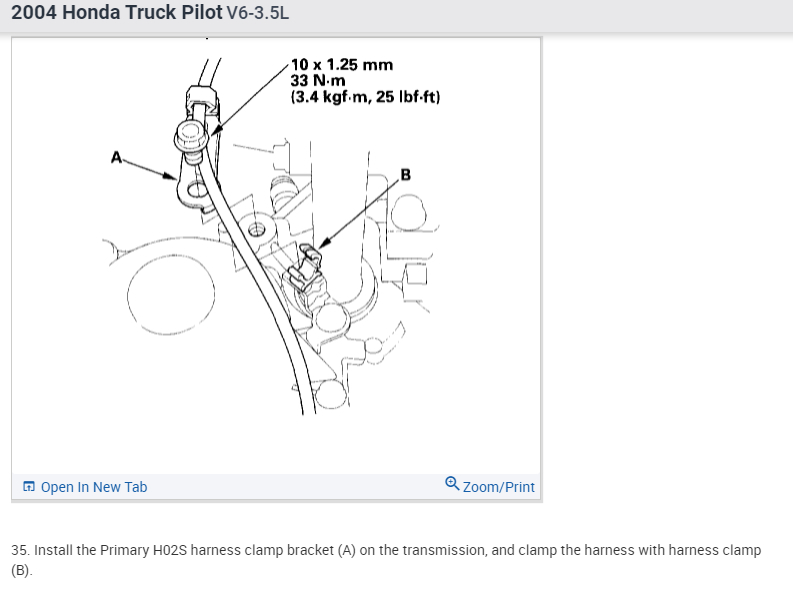 2004 Honda Truck Pilot V6-3.5L

10 x 1.25 mm
33 N·m
(3.4 kgf·m, 25 lbf·ft)

A

B

Open In New Tab

Zoom/Print

35. Install the Primary H02S harness clamp bracket (A) on the transmission, and clamp the harness with harness clamp (B).