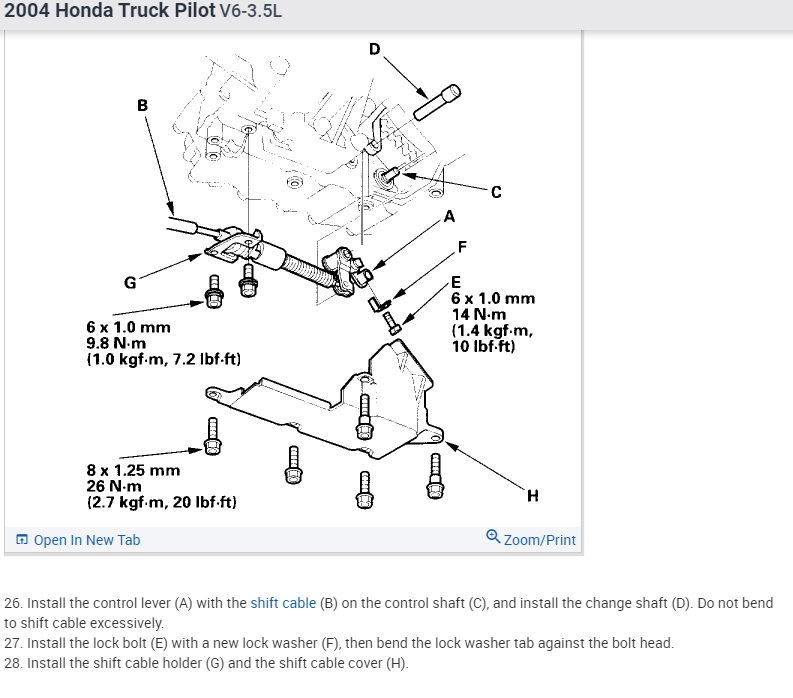 2004 Honda Truck Pilot V6-3.5L

D

B

C

A

F

G

E
6 x 1.0 mm
14 N·m
(1.4 kgf·m,
10 lbf·ft)

6 x 1.0 mm
9.8 N·m
(1.0 kgf·m, 7.2 lbf·ft)

8 x 1.25 mm
26 N·m
(2.7 kgf·m, 20 lbf·ft)

H

Open In New Tab

Zoom/Print

26. Install the control lever (A) with the shift cable (B) on the control shaft (C), and install the change shaft (D). Do not bend to shift cable excessively.
27. Install the lock bolt (E) with a new lock washer (F), then bend the lock washer tab against the bolt head.
28. Install the shift cable holder (G) and the shift cable cover (H).