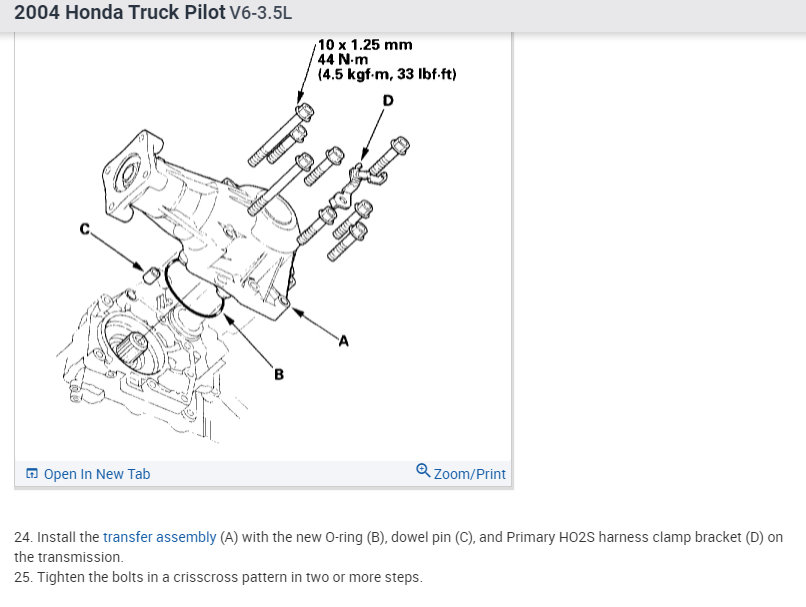 2004 Honda Truck Pilot V6-3.5L

10 x 1.25 mm
44 N·m
(4.5 kgf·m, 33 lbf·ft)

D

C

A

B

Open In New Tab

Zoom/Print

24. Install the transfer assembly (A) with the new O-ring (B), dowel pin (C), and Primary HO2S harness clamp bracket (D) on the transmission.
25. Tighten the bolts in a crisscross pattern in two or more steps.