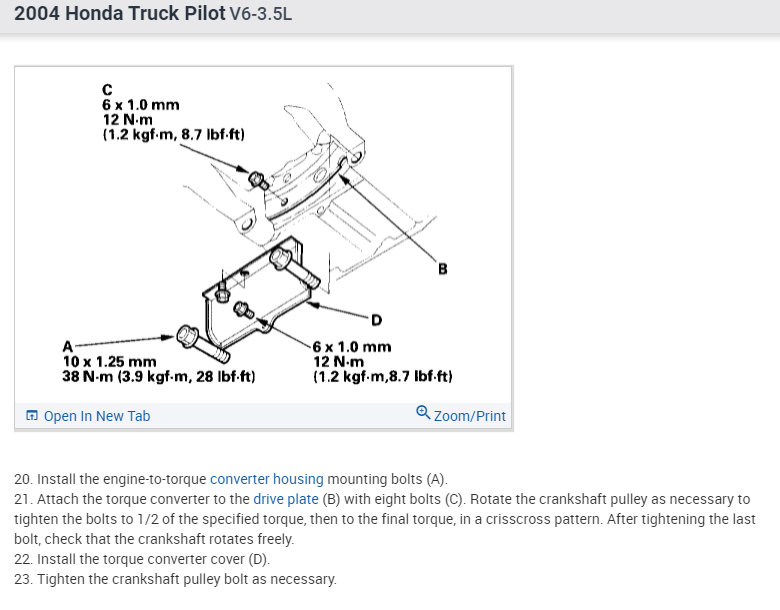 2004 Honda Truck Pilot V6-3.5L

C
6 x 1.0 mm
12 N·m
(1.2 kgf·m, 8.7 lbf·ft)

B

D

A
10 x 1.25 mm
38 N·m (3.9 kgf·m, 28 lbf·ft)

6 x 1.0 mm
12 N·m
(1.2 kgf·m,8.7 lbf·ft)

Open In New Tab

Zoom/Print

20. Install the engine-to-torque converter housing mounting bolts (A).
21. Attach the torque converter to the drive plate (B) with eight bolts (C). Rotate the crankshaft pulley as necessary to tighten the bolts to 1/2 of the specified torque, then to the final torque, in a crisscross pattern. After tightening the last bolt, check that the crankshaft rotates freely.
22. Install the torque converter cover (D).
23. Tighten the crankshaft pulley bolt as necessary.