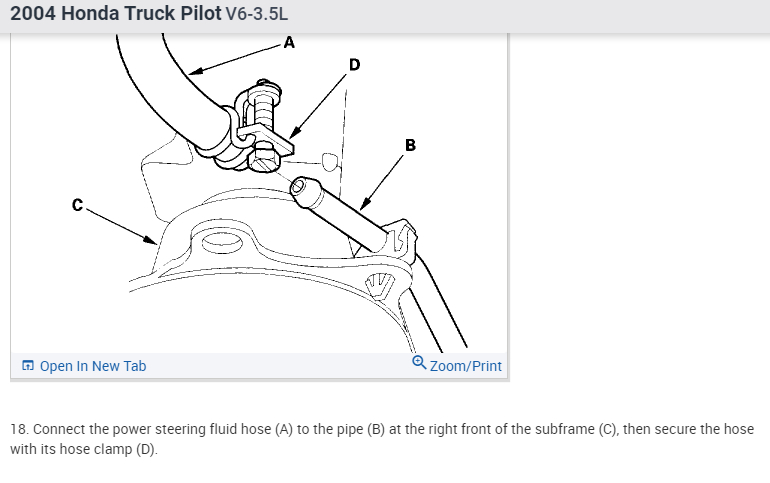 2004 Honda Truck Pilot V6-3.5L

A
D
B
C

Open In New Tab
Zoom/Print

18. Connect the power steering fluid hose (A) to the pipe (B) at the right front of the subframe (C), then secure the hose with its hose clamp (D).