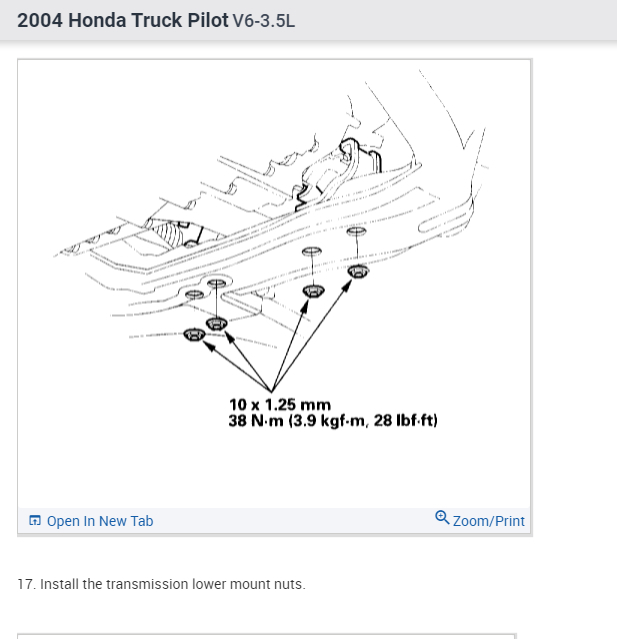 2004 Honda Truck Pilot V6-3.5L

10 x 1.25 mm
38 N·m (3.9 kgf·m, 28 lbf·ft)

Open In New Tab

Zoom/Print

17. Install the transmission lower mount nuts.