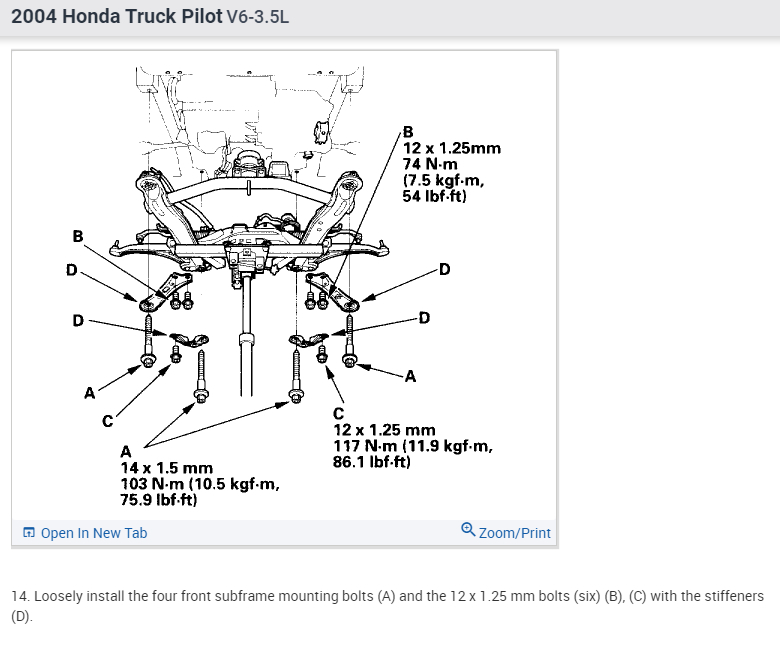 2004 Honda Truck Pilot V6-3.5L

B
12 x 1.25mm
74 N·m
(7.5 kgf·m,
54 lbf·ft)

B

D

D

D

D

A

A

C

C
12 x 1.25 mm
117 N·m (11.9 kgf·m,
86.1 lbf·ft)

A
14 x 1.5 mm
103 N·m (10.5 kgf·m,
75.9 lbf·ft)

Open In New Tab

Zoom/Print

14. Loosely install the four front subframe mounting bolts (A) and the 12 x 1.25 mm bolts (six) (B), (C) with the stiffeners (D).