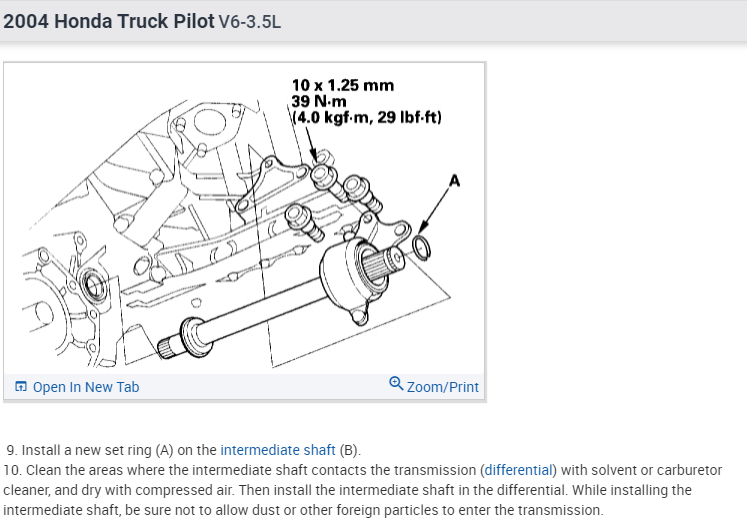 2004 Honda Truck Pilot V6-3.5L

10 x 1.25 mm
39 N·m
(4.0 kgf·m, 29 lbf·ft)

A

Open In New Tab

Zoom/Print

9. Install a new set ring (A) on the intermediate shaft (B).
10. Clean the areas where the intermediate shaft contacts the transmission (differential) with solvent or carburetor cleaner, and dry with compressed air. Then install the intermediate shaft in the differential. While installing the intermediate shaft, be sure not to allow dust or other foreign particles to enter the transmission.