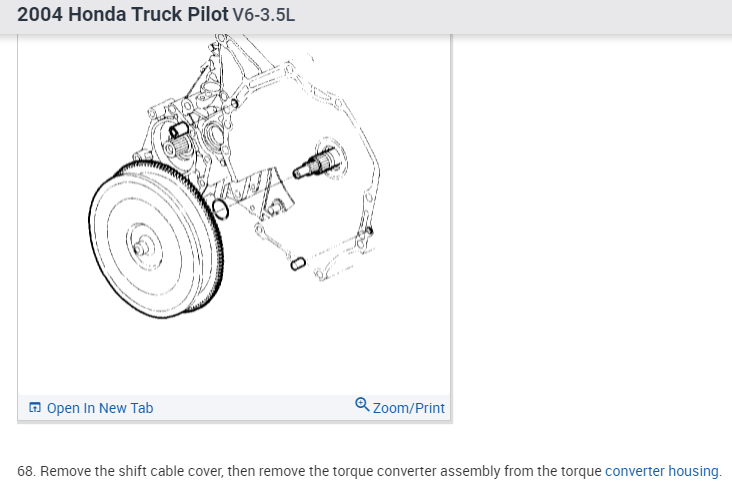 2004 Honda Truck Pilot V6-3.5L

Open In New Tab

Zoom/Print

68. Remove the shift cable cover, then remove the torque converter assembly from the torque converter housing.