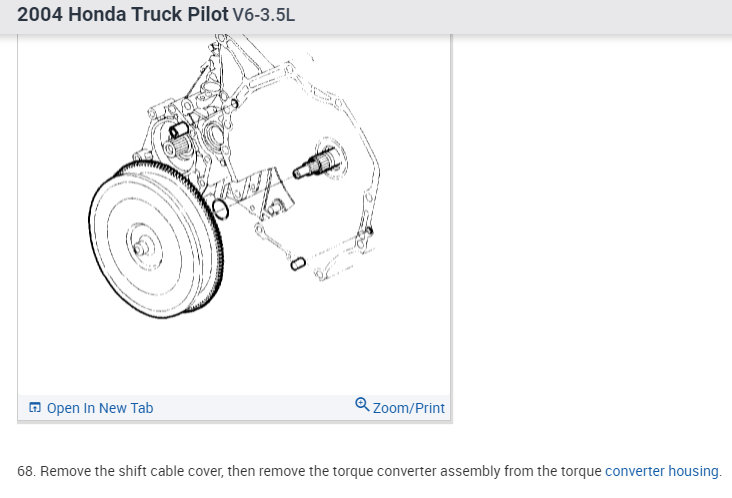 2004 Honda Truck Pilot V6-3.5L

Open In New Tab

Zoom/Print

68. Remove the shift cable cover, then remove the torque converter assembly from the torque converter housing.