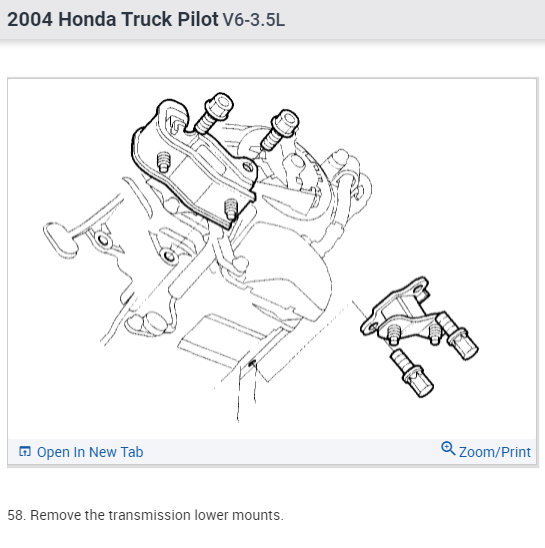 2004 Honda Truck Pilot V6-3.5L

Open In New Tab

Zoom/Print

58. Remove the transmission lower mounts.