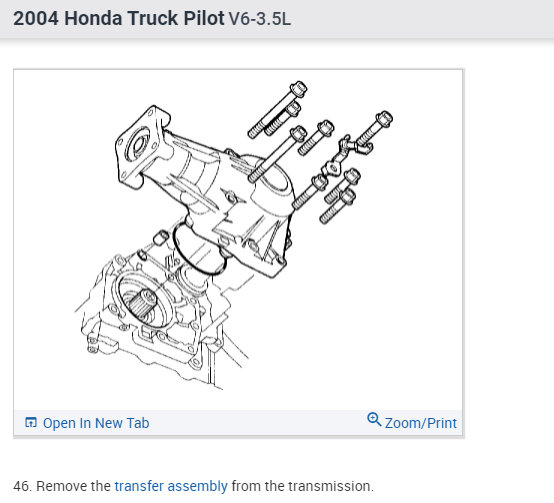 2004 Honda Truck Pilot V6-3.5L

Open In New Tab

Zoom/Print

46. Remove the transfer assembly from the transmission.