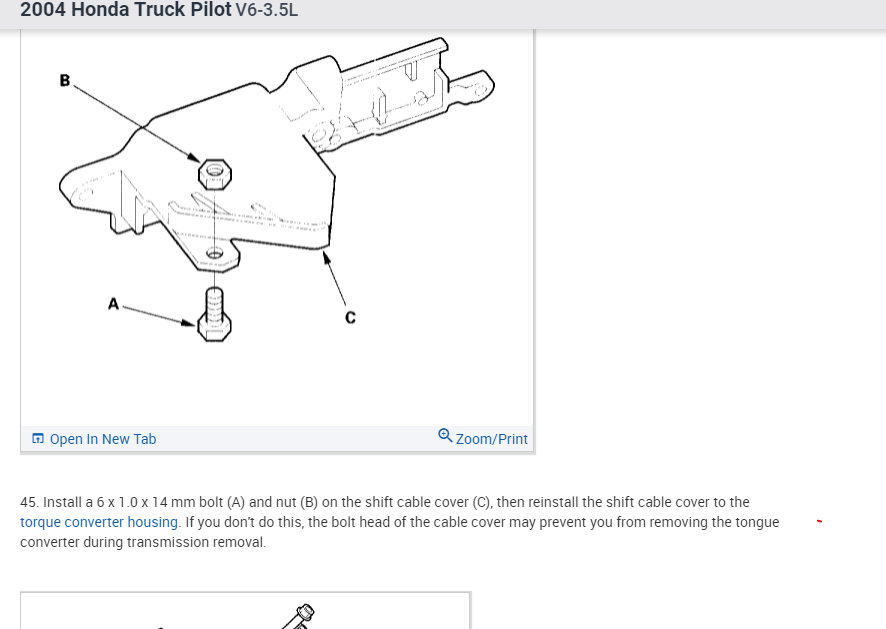 2004 Honda Truck Pilot V6-3.5L

B

A

C

Open In New Tab

Zoom/Print

45. Install a 6 x 1.0 x 14 mm bolt (A) and nut (B) on the shift cable cover (C), then reinstall the shift cable cover to the torque converter housing. If you don't do this, the bolt head of the cable cover may prevent you from removing the tongue converter during transmission removal.