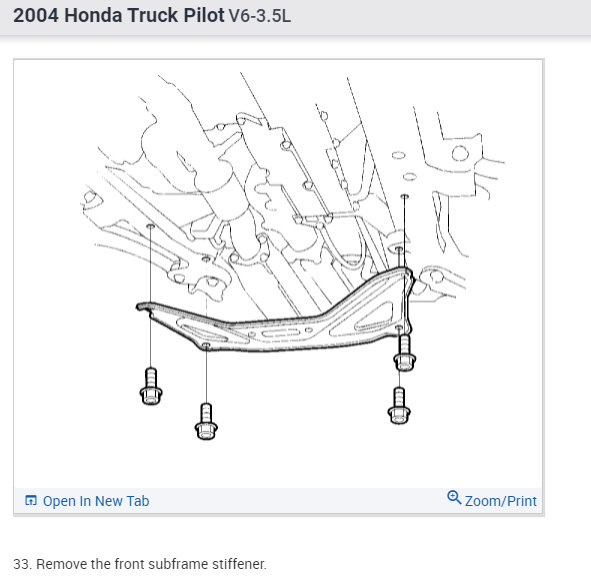 2004 Honda Truck Pilot V6-3.5L

Open In New Tab

Zoom/Print

33. Remove the front subframe stiffener.