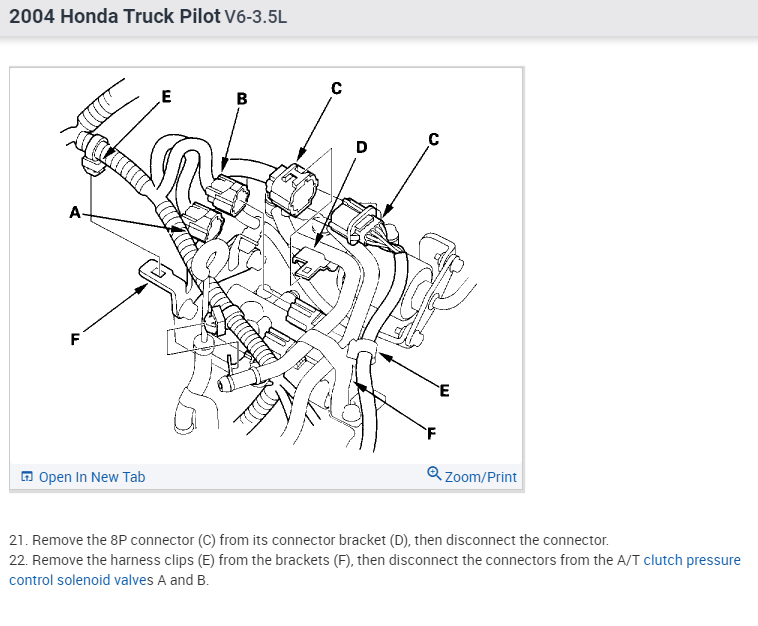 2004 Honda Truck Pilot V6-3.5L

E
B
C
D
C
A
F
E
F

Open In New Tab
Zoom/Print

21. Remove the 8P connector (C) from its connector bracket (D), then disconnect the connector.
22. Remove the harness clips (E) from the brackets (F), then disconnect the connectors from the A/T clutch pressure control solenoid valves A and B.