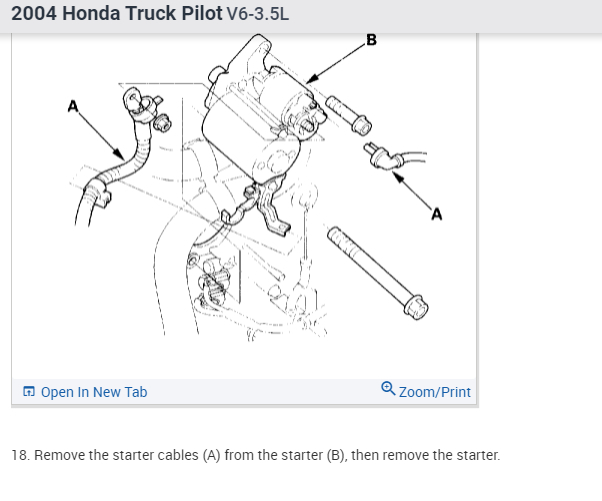 2004 Honda Truck Pilot V6-3.5L

B

A

A

Open In New Tab

Zoom/Print

18. Remove the starter cables (A) from the starter (B), then remove the starter.