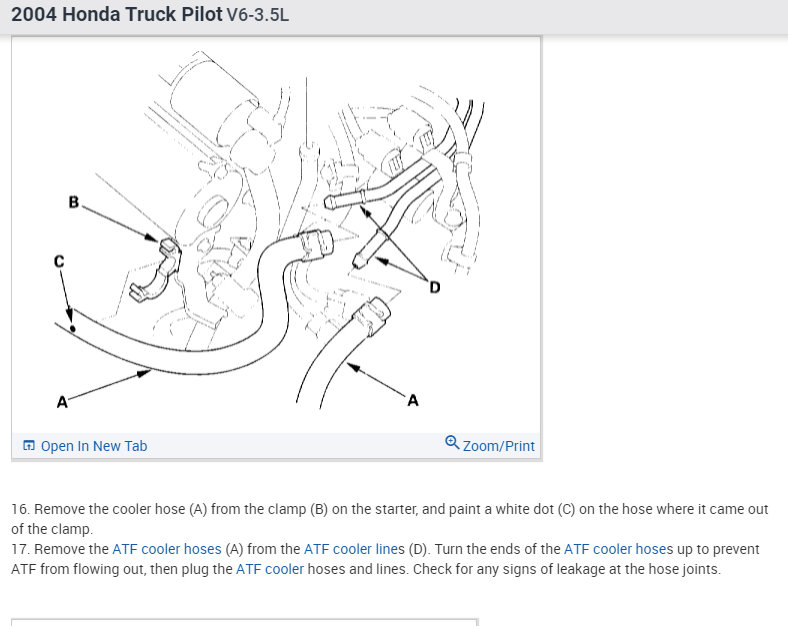 2004 Honda Truck Pilot V6-3.5L

B
C
D
A
A

Open In New Tab
Zoom/Print

16. Remove the cooler hose (A) from the clamp (B) on the starter, and paint a white dot (C) on the hose where it came out of the clamp.
17. Remove the ATF cooler hoses (A) from the ATF cooler lines (D). Turn the ends of the ATF cooler hoses up to prevent ATF from flowing out, then plug the ATF cooler hoses and lines. Check for any signs of leakage at the hose joints.