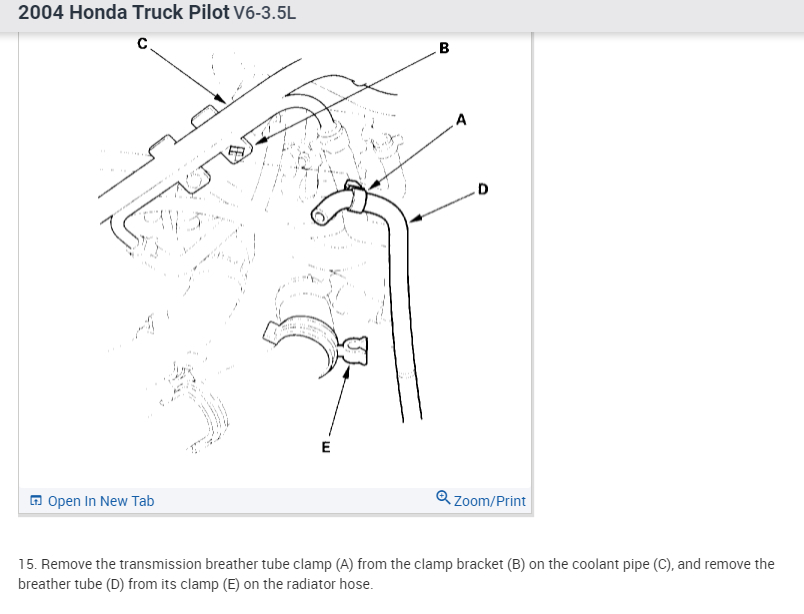 2004 Honda Truck Pilot V6-3.5L

C

B

A

D

E

Open In New Tab

Zoom/Print

15. Remove the transmission breather tube clamp (A) from the clamp bracket (B) on the coolant pipe (C), and remove the breather tube (D) from its clamp (E) on the radiator hose.