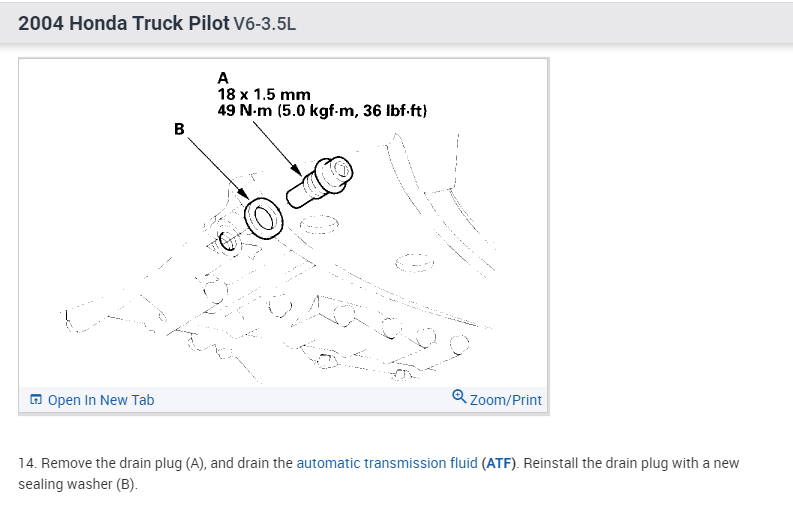 2004 Honda Truck Pilot V6-3.5L

A
18 x 1.5 mm
49 N·m (5.0 kgf·m, 36 lbf·ft)

B

Open In New Tab

Zoom/Print

14. Remove the drain plug (A), and drain the automatic transmission fluid (ATF). Reinstall the drain plug with a new sealing washer (B).