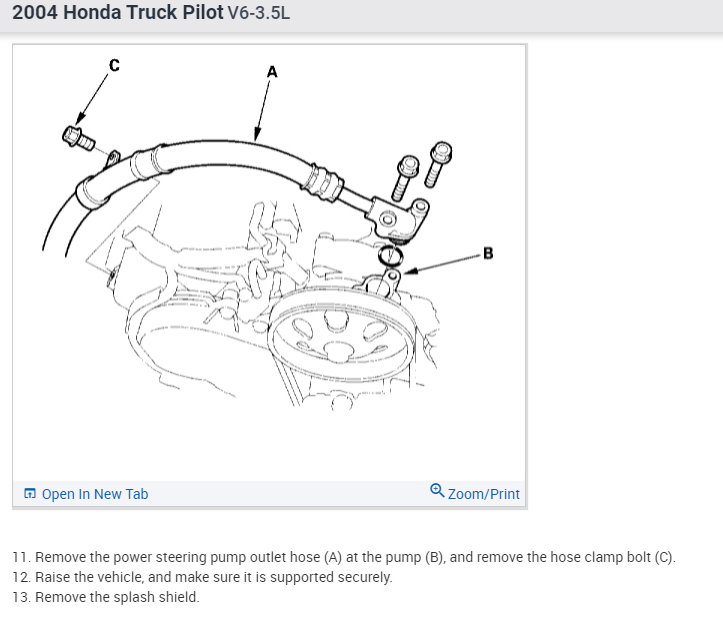 2004 Honda Truck Pilot V6-3.5L

C

A

B

Open In New Tab

Zoom/Print

11. Remove the power steering pump outlet hose (A) at the pump (B), and remove the hose clamp bolt (C).
12. Raise the vehicle, and make sure it is supported securely.
13. Remove the splash shield.