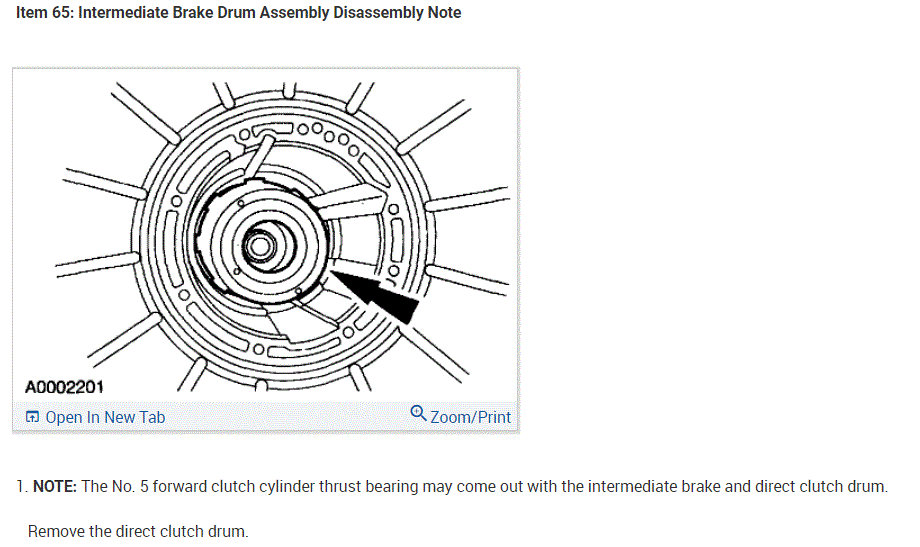 Item 65: Intermediate Brake Drum Assembly Disassembly Note

A0002201

Open In New Tab

Zoom/Print

1. NOTE: The No. 5 forward clutch cylinder thrust bearing may come out with the intermediate brake and direct clutch drum.

Remove the direct clutch drum.