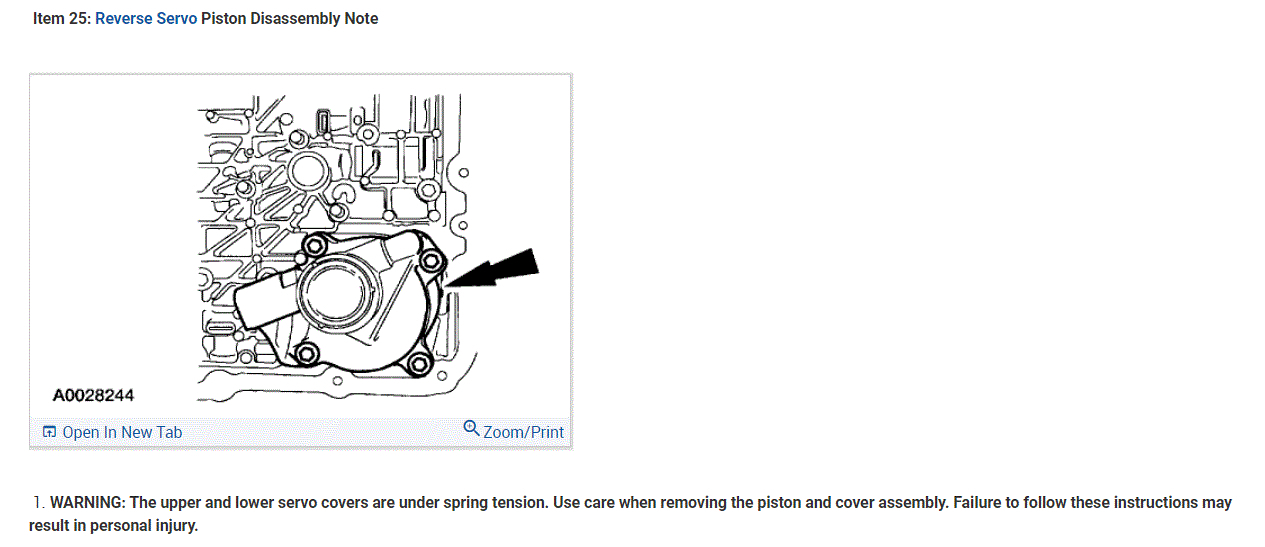 Item 25: Reverse Servo Piston Disassembly Note

A0028244

Open In New Tab

Zoom/Print

1. WARNING: The upper and lower servo covers are under spring tension. Use care when removing the piston and cover assembly. Failure to follow these instructions may result in personal injury.