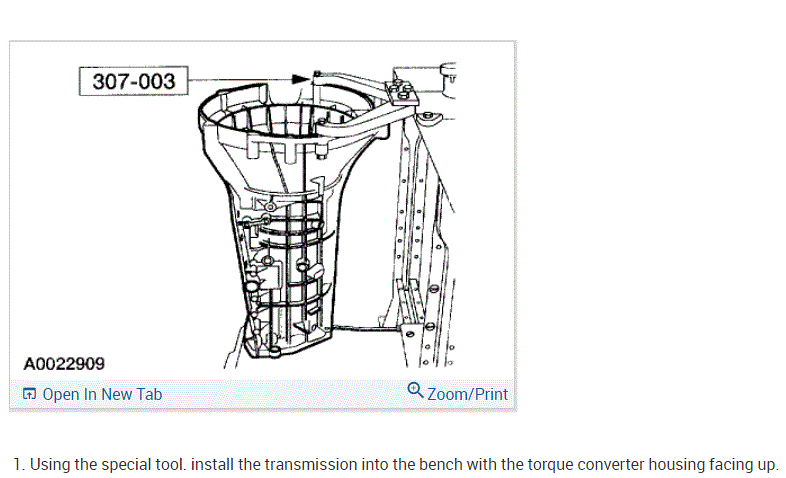 307-003

A0022909

Open In New Tab

Zoom/Print

1. Using the special tool. install the transmission into the bench with the torque converter housing facing up.