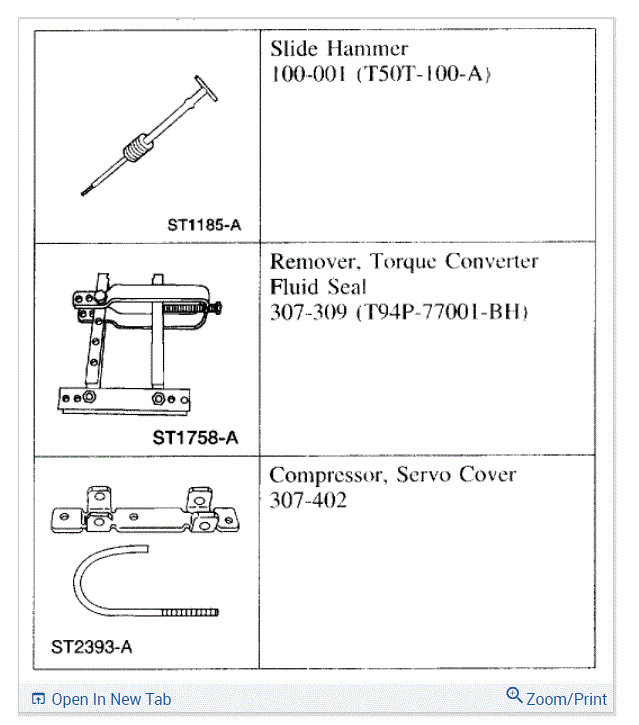 | | |
|---|---|
| ST1185-A | Slide Hammer 100-001 (T50T-100-A) |
| ST1758-A | Remover, Torque Converter Fluid Seal 307-309 (T94P-77001-BH) |
| ST2393-A | Compressor, Servo Cover 307-402 |

Open In New Tab

Zoom/Print