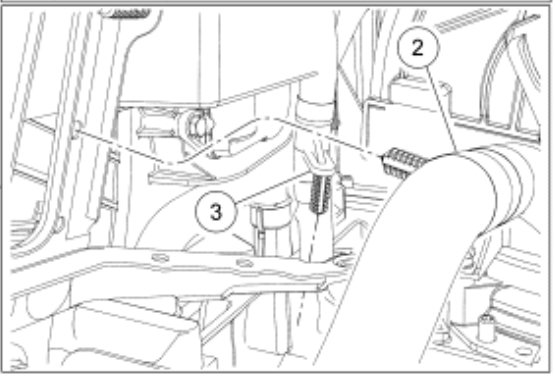 2

3