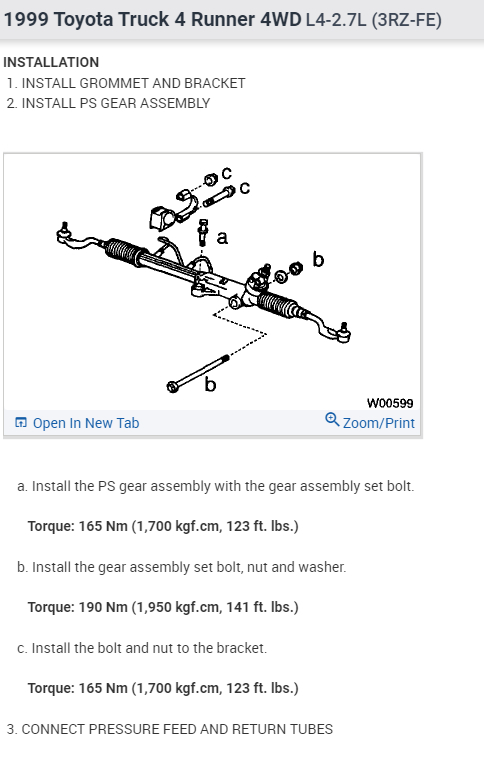 1999 Toyota Truck 4 Runner 4WD L4-2.7L (3RZ-FE)

INSTALLATION
1. INSTALL GROMMET AND BRACKET
2. INSTALL PS GEAR ASSEMBLY

c
c
a
b
b
W00599
Open In New Tab
Zoom/Print

a. Install the PS gear assembly with the gear assembly set bolt.

Torque: 165 Nm (1,700 kgf.cm, 123 ft. lbs.)

b. Install the gear assembly set bolt, nut and washer.

Torque: 190 Nm (1,950 kgf.cm, 141 ft. lbs.)

c. Install the bolt and nut to the bracket.

Torque: 165 Nm (1,700 kgf.cm, 123 ft. lbs.)

3. CONNECT PRESSURE FEED AND RETURN TUBES