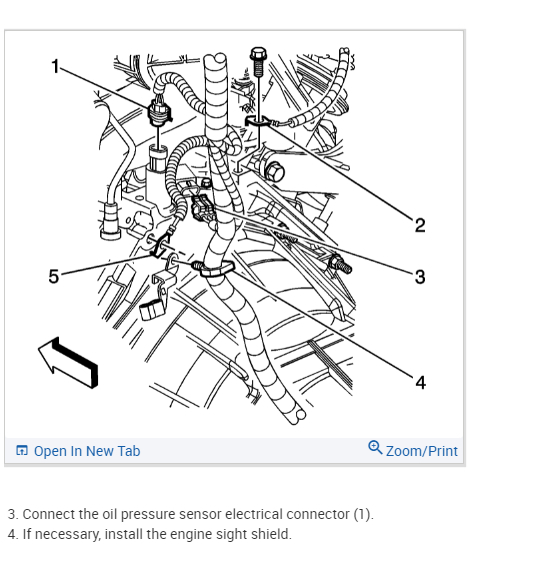 1
2
3
5
4

Open In New Tab
Zoom/Print

3. Connect the oil pressure sensor electrical connector (1).
4. If necessary, install the engine sight shield.