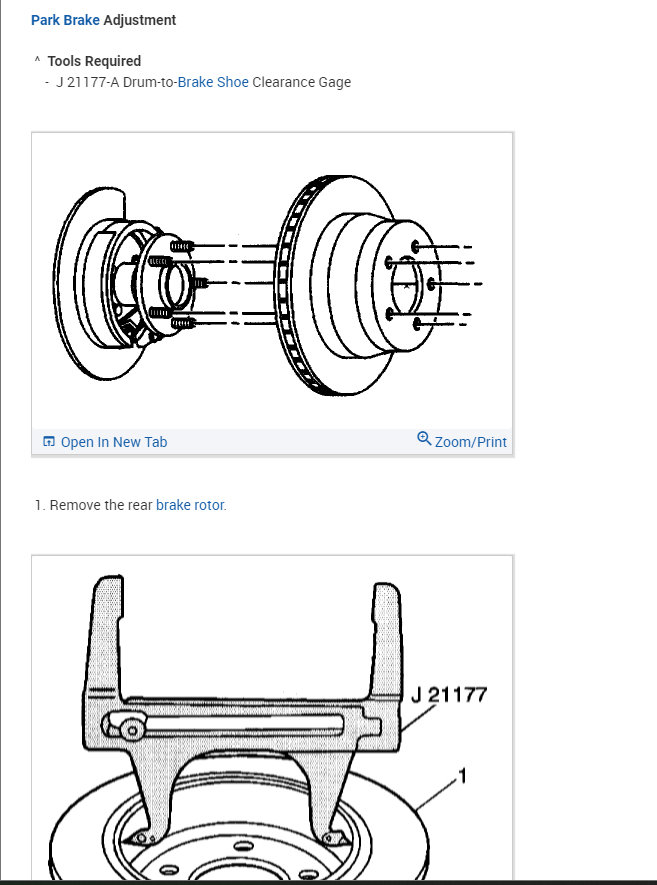 Park Brake Adjustment

^ Tools Required
- J 21177-A Drum-to-Brake Shoe Clearance Gage

Open In New Tab

Zoom/Print

1. Remove the rear brake rotor.

J 21177

1