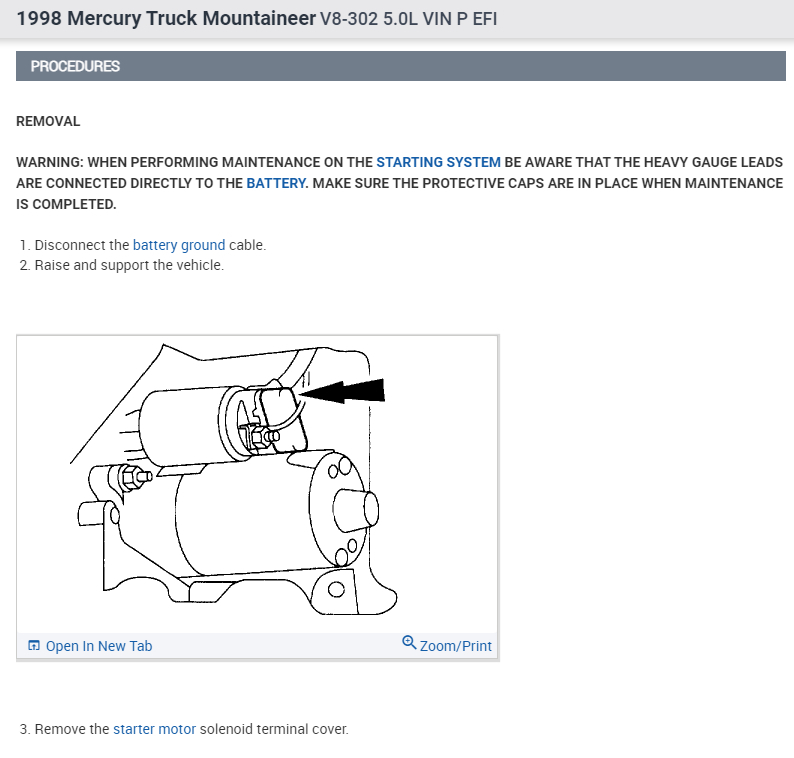 1998 Mercury Truck Mountaineer V8-302 5.0L VIN P EFI

PROCEDURES

REMOVAL

WARNING: WHEN PERFORMING MAINTENANCE ON THE STARTING SYSTEM BE AWARE THAT THE HEAVY GAUGE LEADS ARE CONNECTED DIRECTLY TO THE BATTERY. MAKE SURE THE PROTECTIVE CAPS ARE IN PLACE WHEN MAINTENANCE IS COMPLETED.

1. Disconnect the battery ground cable.
2. Raise and support the vehicle.

Open In New Tab

Zoom/Print

3. Remove the starter motor solenoid terminal cover.