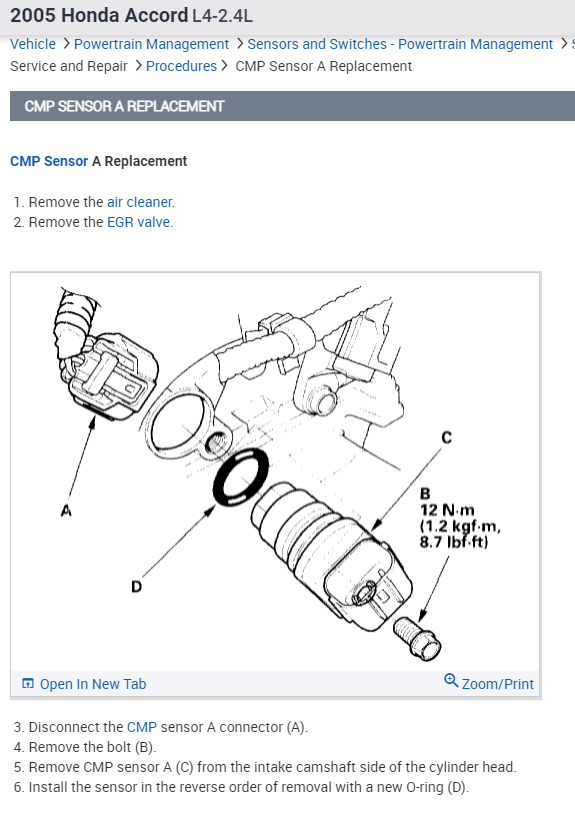 2005 Honda Accord L4-2.4L

Vehicle > Powertrain Management > Sensors and Switches - Powertrain Management > S
Service and Repair > Procedures > CMP Sensor A Replacement

CMP SENSOR A REPLACEMENT

CMP Sensor A Replacement

1. Remove the air cleaner.
2. Remove the EGR valve.

A

D

C

B
12 N·m
(1.2 kgf·m,
8.7 lbf·ft)

Open In New Tab

Zoom/Print

3. Disconnect the CMP sensor A connector (A).
4. Remove the bolt (B).
5. Remove CMP sensor A (C) from the intake camshaft side of the cylinder head.
6. Install the sensor in the reverse order of removal with a new O-ring (D).