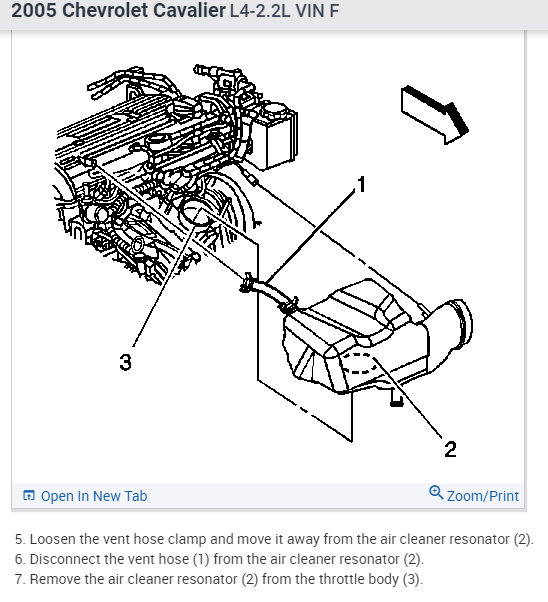 2005 Chevrolet Cavalier L4-2.2L VIN F

1

3

2

Open In New Tab

Zoom/Print

5. Loosen the vent hose clamp and move it away from the air cleaner resonator (2).
6. Disconnect the vent hose (1) from the air cleaner resonator (2).
7. Remove the air cleaner resonator (2) from the throttle body (3).