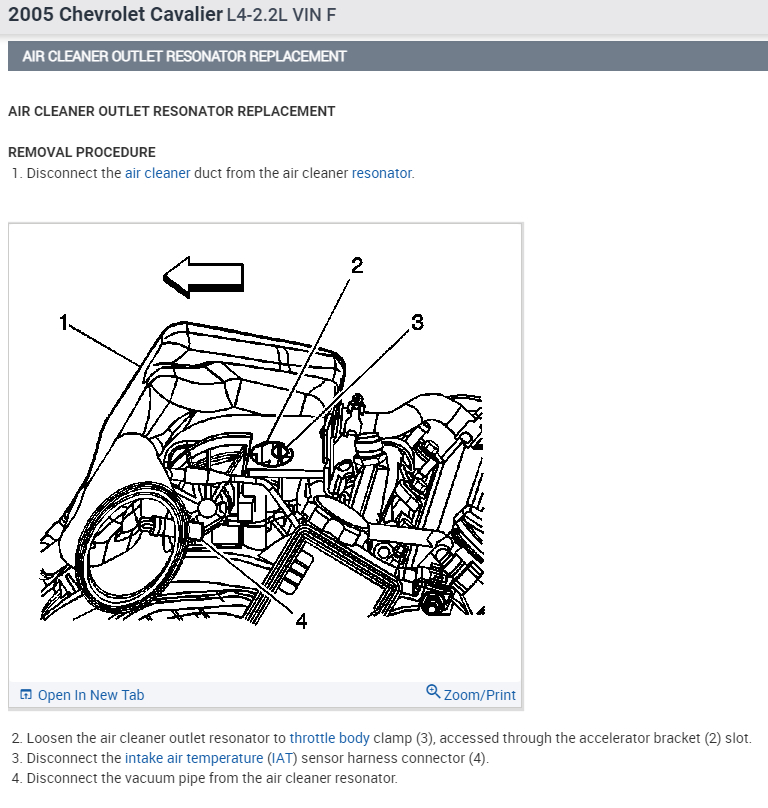 2005 Chevrolet Cavalier L4-2.2L VIN F

AIR CLEANER OUTLET RESONATOR REPLACEMENT

AIR CLEANER OUTLET RESONATOR REPLACEMENT

REMOVAL PROCEDURE

1. Disconnect the air cleaner duct from the air cleaner resonator.

2

3

1

4

Open In New Tab

Zoom/Print

2. Loosen the air cleaner outlet resonator to throttle body clamp (3), accessed through the accelerator bracket (2) slot.
3. Disconnect the intake air temperature (IAT) sensor harness connector (4).
4. Disconnect the vacuum pipe from the air cleaner resonator.