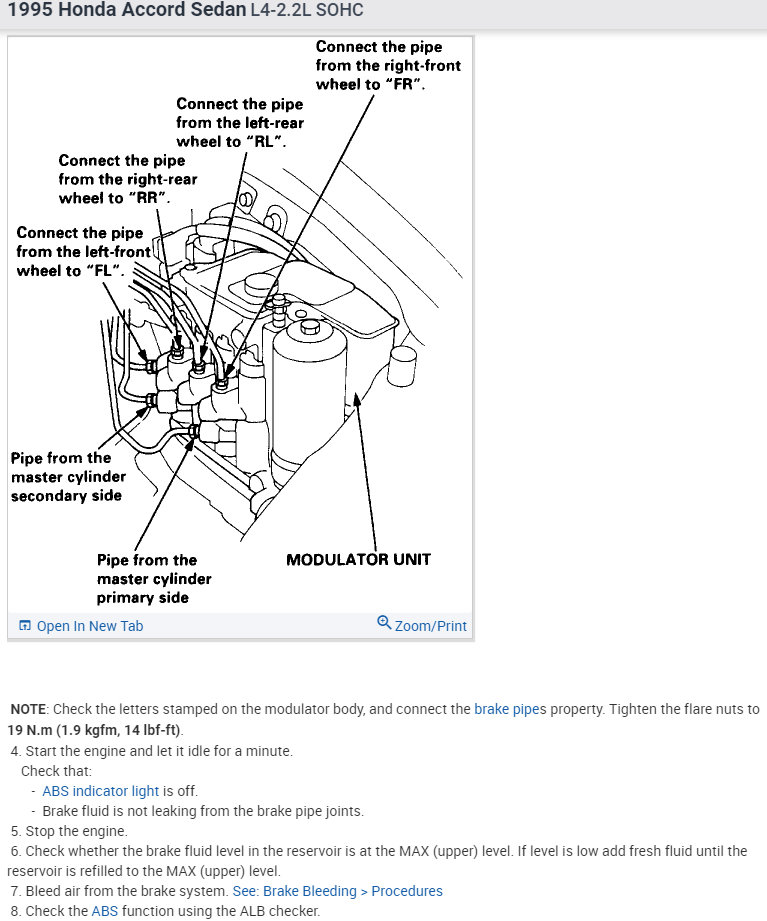 1995 Honda Accord Sedan L4-2.2L SOHC

Connect the pipe from the right-front wheel to "FR".

Connect the pipe from the left-rear wheel to "RL".

Connect the pipe from the right-rear wheel to "RR".

Connect the pipe from the left-front wheel to "FL".

Pipe from the master cylinder secondary side

Pipe from the master cylinder primary side

MODULATOR UNIT

Open In New Tab

Zoom/Print

NOTE: Check the letters stamped on the modulator body, and connect the brake pipes property. Tighten the flare nuts to 19 N.m (1.9 kgfm, 14 lbf-ft).

4. Start the engine and let it idle for a minute.
Check that:
- ABS indicator light is off.
- Brake fluid is not leaking from the brake pipe joints.
5. Stop the engine.
6. Check whether the brake fluid level in the reservoir is at the MAX (upper) level. If level is low add fresh fluid until the reservoir is refilled to the MAX (upper) level.
7. Bleed air from the brake system. See: Brake Bleeding > Procedures
8. Check the ABS function using the ALB checker.