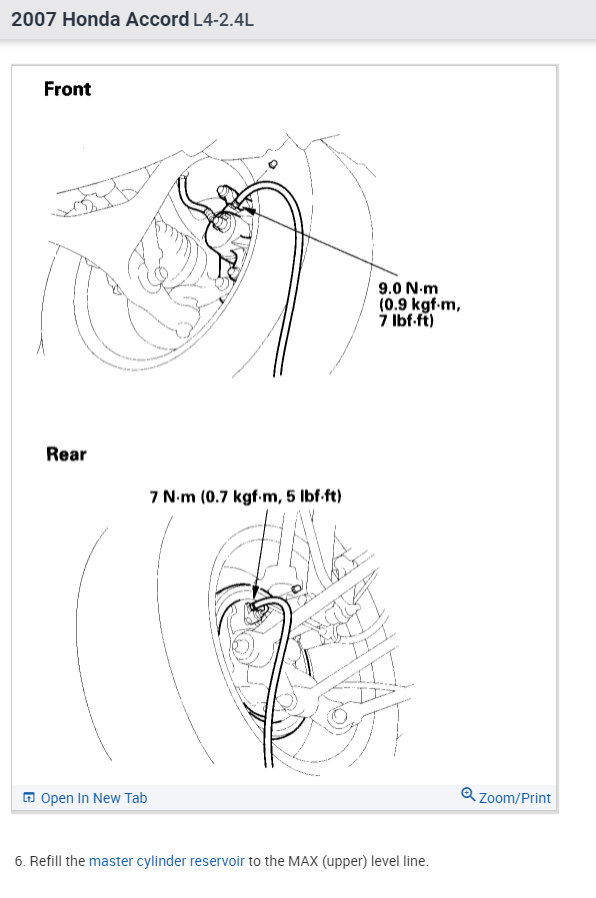 2007 Honda Accord L4-2.4L

Front

9.0 N·m (0.9 kgf·m, 7 lbf·ft)

Rear

7 N·m (0.7 kgf·m, 5 lbf·ft)

Open In New Tab

Zoom/Print

6. Refill the master cylinder reservoir to the MAX (upper) level line.