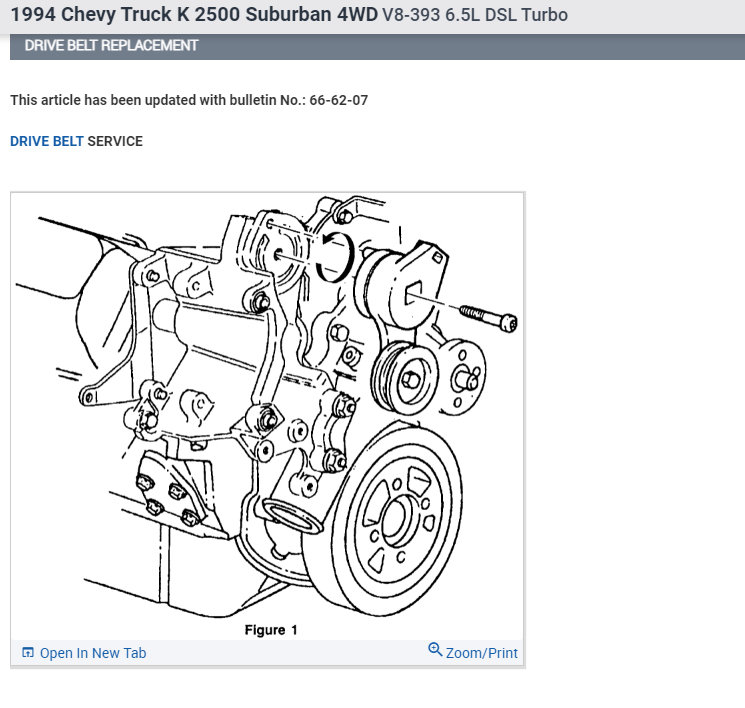 1994 Chevy Truck K 2500 Suburban 4WD V8-393 6.5L DSL Turbo

DRIVE BELT REPLACEMENT

This article has been updated with bulletin No.: 66-62-07

DRIVE BELT SERVICE

Figure 1

Open In New Tab

Zoom/Print