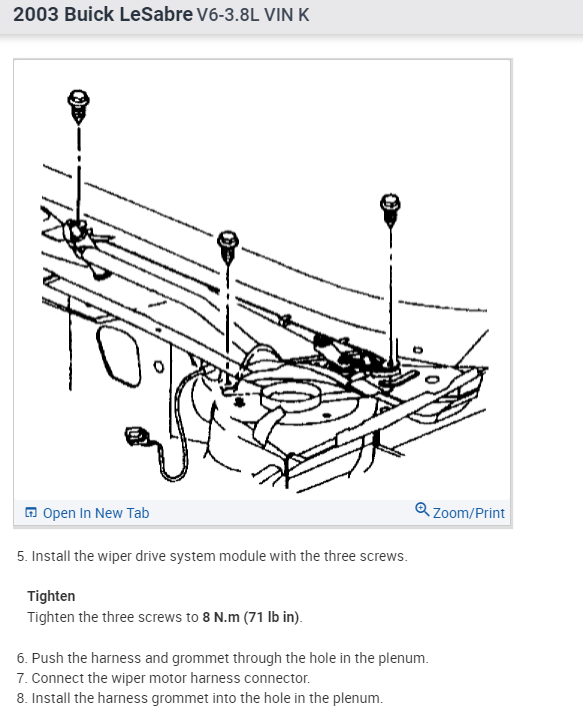 2003 Buick LeSabre V6-3.8L VIN K

Open In New Tab

Zoom/Print

5. Install the wiper drive system module with the three screws.

Tighten
Tighten the three screws to 8 N.m (71 lb in).

6. Push the harness and grommet through the hole in the plenum.
7. Connect the wiper motor harness connector.
8. Install the harness grommet into the hole in the plenum.