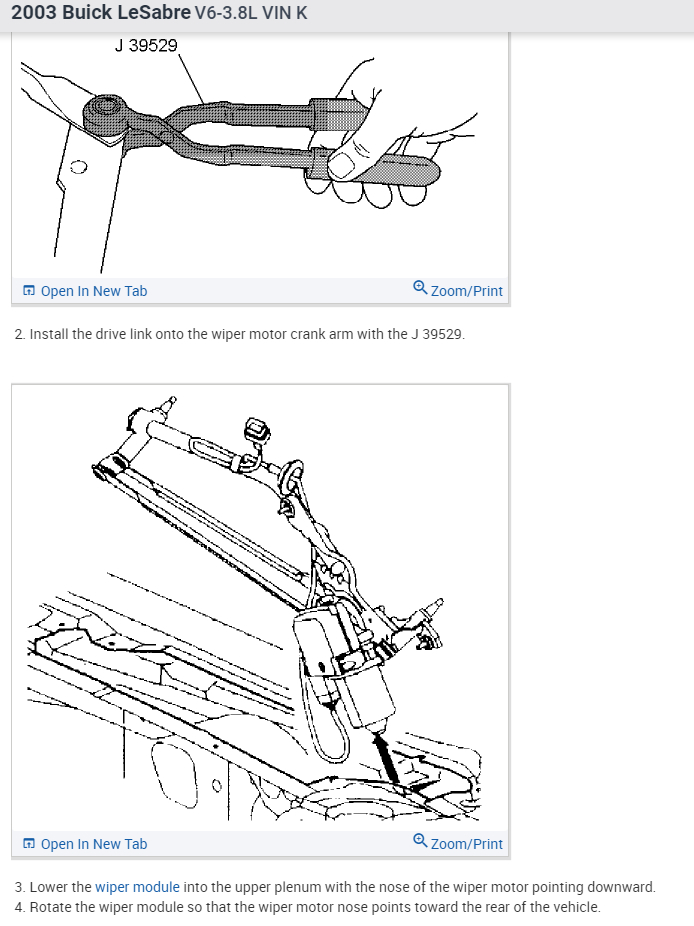 2003 Buick LeSabre V6-3.8L VIN K

J 39529

Open In New Tab

Zoom/Print

2. Install the drive link onto the wiper motor crank arm with the J 39529.

Open In New Tab

Zoom/Print

3. Lower the wiper module into the upper plenum with the nose of the wiper motor pointing downward.
4. Rotate the wiper module so that the wiper motor nose points toward the rear of the vehicle.