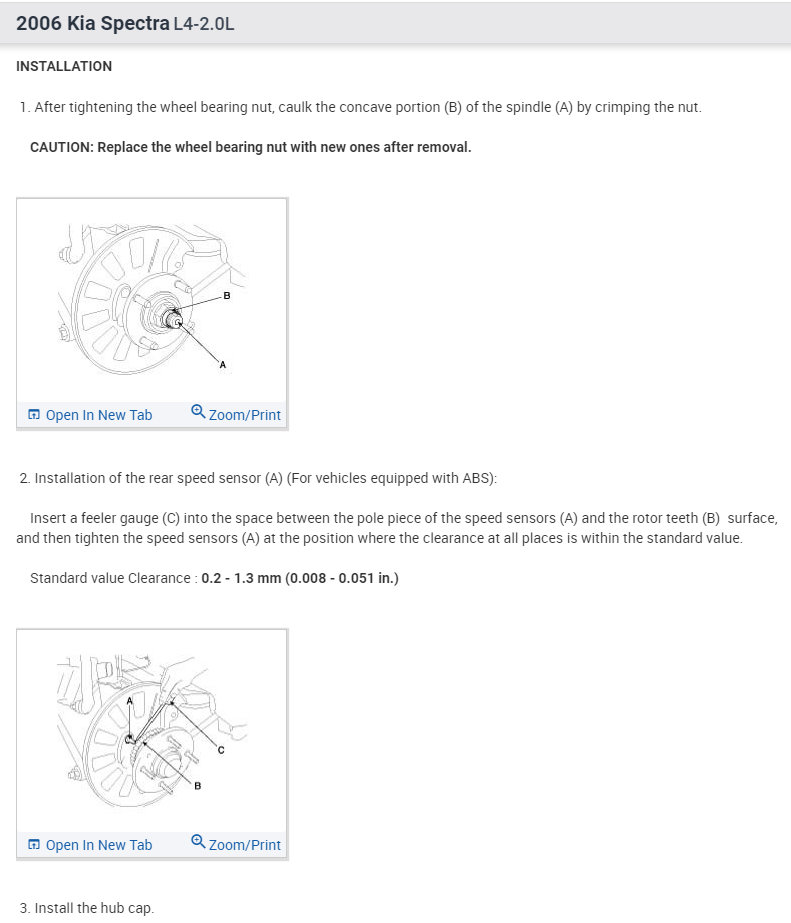 2006 Kia Spectra L4-2.0L

INSTALLATION

1. After tightening the wheel bearing nut, caulk the concave portion (B) of the spindle (A) by crimping the nut.

CAUTION: Replace the wheel bearing nut with new ones after removal.

B

A

Open In New Tab Zoom/Print

2. Installation of the rear speed sensor (A) (For vehicles equipped with ABS):

Insert a feeler gauge (C) into the space between the pole piece of the speed sensors (A) and the rotor teeth (B) surface, and then tighten the speed sensors (A) at the position where the clearance at all places is within the standard value.

Standard value Clearance : 0.2 - 1.3 mm (0.008 - 0.051 in.)

A

C

B

Open In New Tab Zoom/Print

3. Install the hub cap.