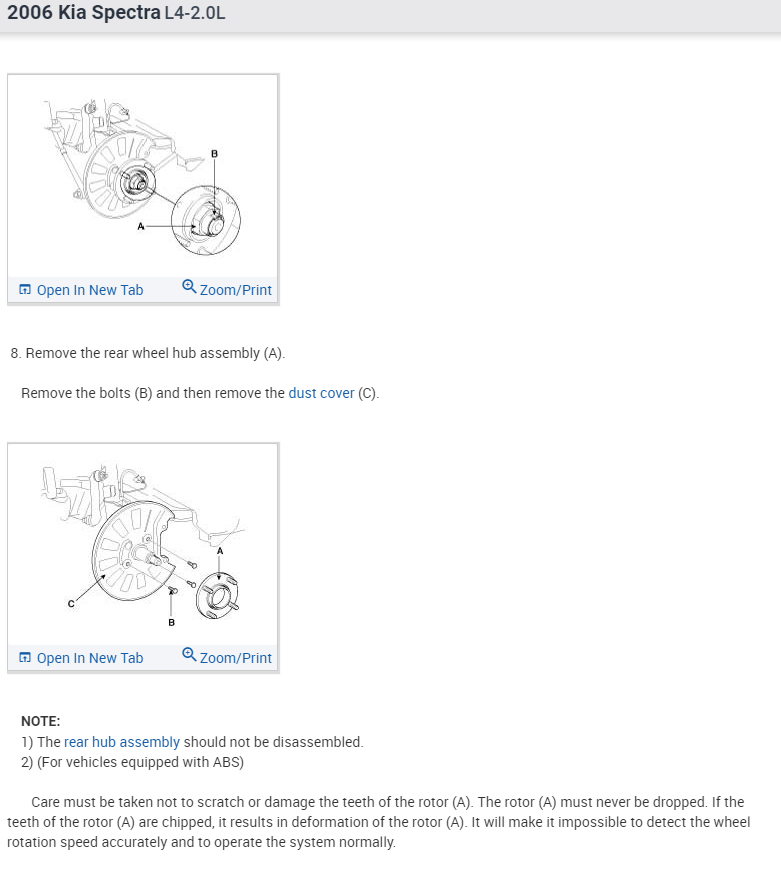 2006 Kia Spectra L4-2.0L

B

A

Open In New Tab Zoom/Print

8. Remove the rear wheel hub assembly (A).

Remove the bolts (B) and then remove the dust cover (C).

A

C

B

Open In New Tab Zoom/Print

NOTE:
1) The rear hub assembly should not be disassembled.
2) (For vehicles equipped with ABS)

Care must be taken not to scratch or damage the teeth of the rotor (A). The rotor (A) must never be dropped. If the teeth of the rotor (A) are chipped, it results in deformation of the rotor (A). It will make it impossible to detect the wheel rotation speed accurately and to operate the system normally.