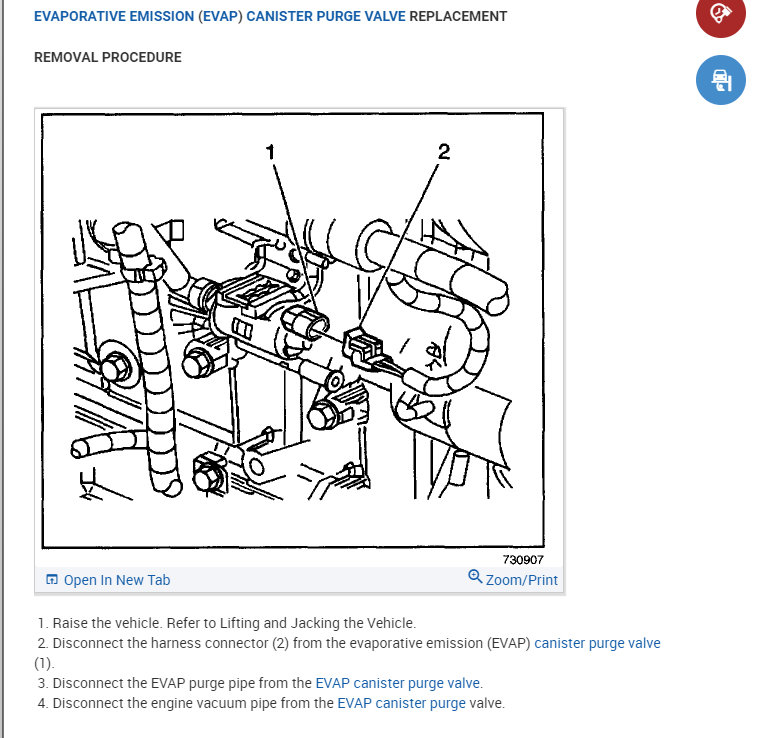 EVAPORATIVE EMISSION (EVAP) CANISTER PURGE VALVE REPLACEMENT

REMOVAL PROCEDURE

1

2

730907

Open In New Tab

Zoom/Print

1. Raise the vehicle. Refer to Lifting and Jacking the Vehicle.
2. Disconnect the harness connector (2) from the evaporative emission (EVAP) canister purge valve (1).
3. Disconnect the EVAP purge pipe from the EVAP canister purge valve.
4. Disconnect the engine vacuum pipe from the EVAP canister purge valve.