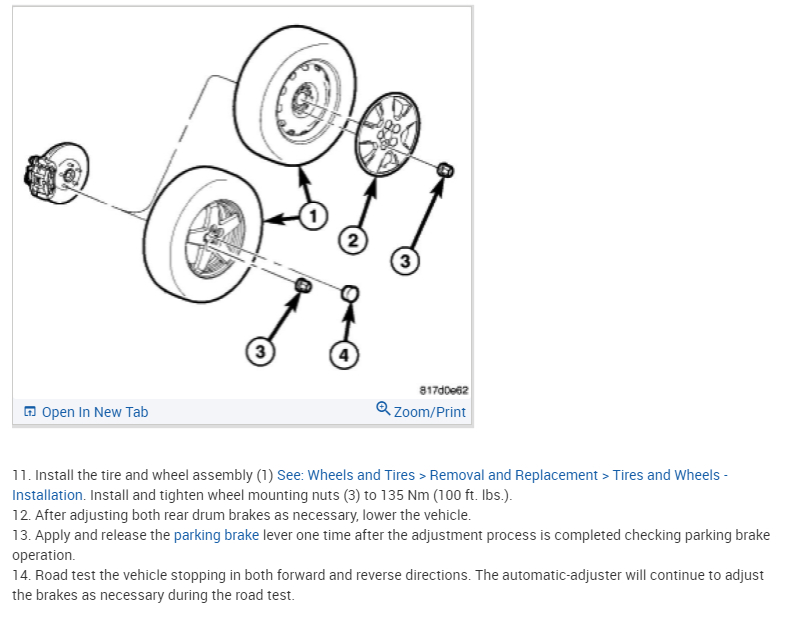 1

2

3

3

4

817d0e62

Open In New Tab

Zoom/Print

11. Install the tire and wheel assembly (1) See: Wheels and Tires > Removal and Replacement > Tires and Wheels - Installation. Install and tighten wheel mounting nuts (3) to 135 Nm (100 ft. lbs.).
12. After adjusting both rear drum brakes as necessary, lower the vehicle.
13. Apply and release the parking brake lever one time after the adjustment process is completed checking parking brake operation.
14. Road test the vehicle stopping in both forward and reverse directions. The automatic-adjuster will continue to adjust the brakes as necessary during the road test.