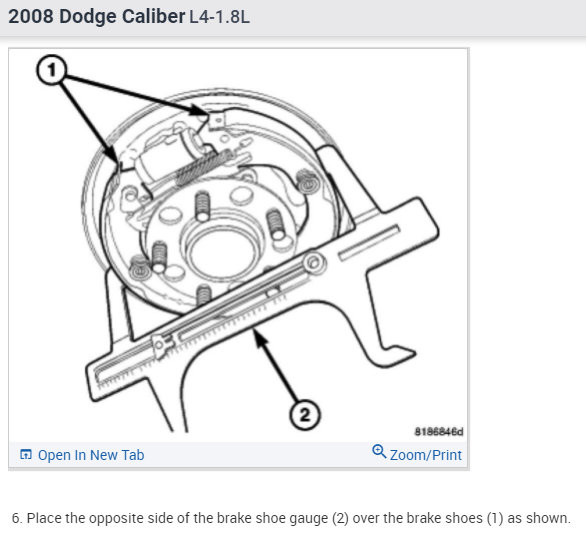 2008 Dodge Caliber L4-1.8L

1

2

8186846d

Open In New Tab

Zoom/Print

6. Place the opposite side of the brake shoe gauge (2) over the brake shoes (1) as shown.