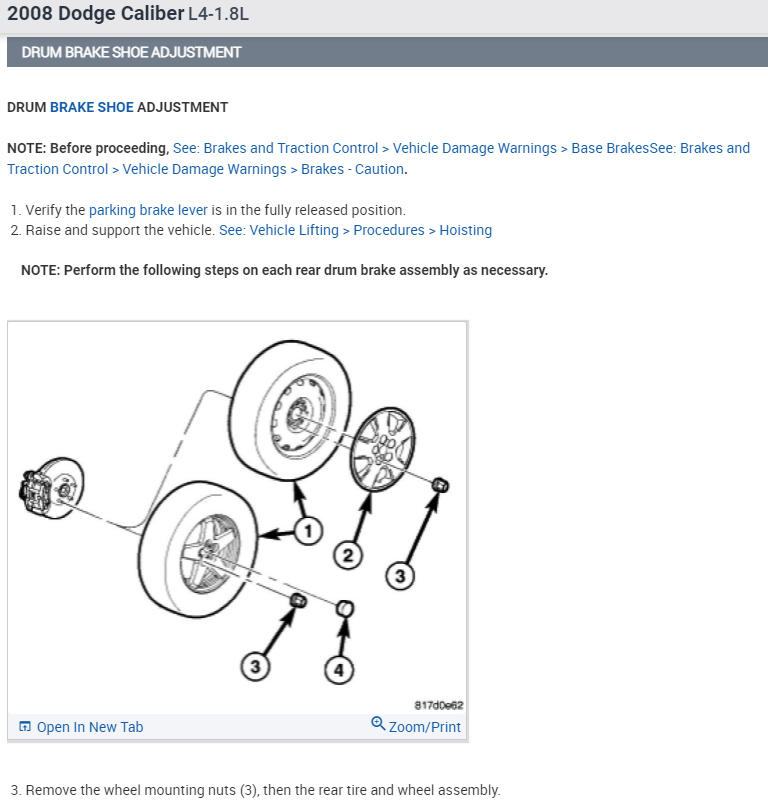 2008 Dodge Caliber L4-1.8L

DRUM BRAKE SHOE ADJUSTMENT

DRUM BRAKE SHOE ADJUSTMENT

NOTE: Before proceeding, See: Brakes and Traction Control > Vehicle Damage Warnings > Base BrakesSee: Brakes and Traction Control > Vehicle Damage Warnings > Brakes - Caution.

1. Verify the parking brake lever is in the fully released position.
2. Raise and support the vehicle. See: Vehicle Lifting > Procedures > Hoisting

NOTE: Perform the following steps on each rear drum brake assembly as necessary.

1
2
3
3
4
817d0e62

Open In New Tab
Zoom/Print

3. Remove the wheel mounting nuts (3), then the rear tire and wheel assembly.