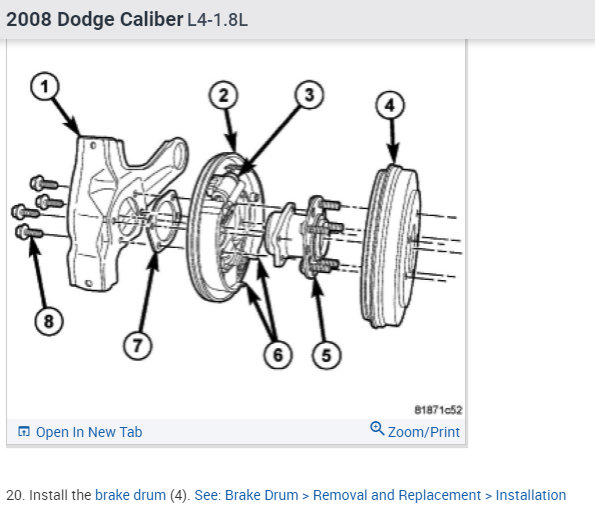 2008 Dodge Caliber L4-1.8L

1
2
3
4
8
7
6
5

81871c52

Open In New Tab

Zoom/Print

20. Install the brake drum (4). See: Brake Drum > Removal and Replacement > Installation