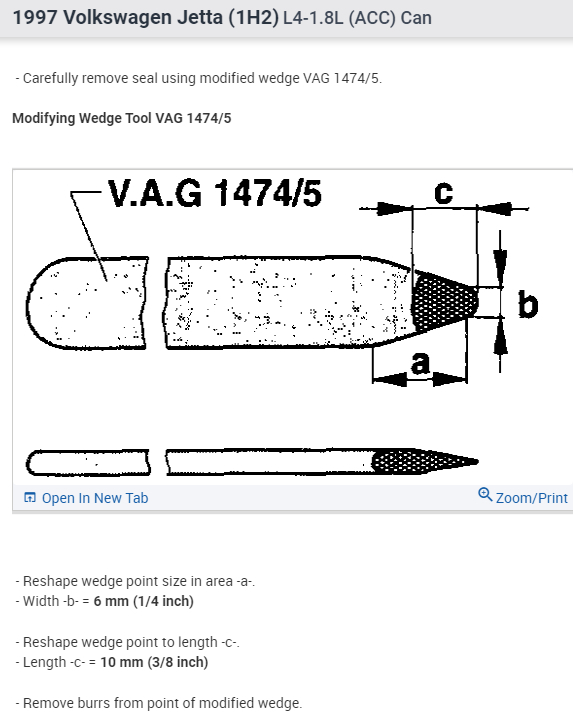 1997 Volkswagen Jetta (1H2) L4-1.8L (ACC) Can

- Carefully remove seal using modified wedge VAG 1474/5.

Modifying Wedge Tool VAG 1474/5

V.A.G 1474/5

c

b

a

Open In New Tab

Zoom/Print

- Reshape wedge point size in area -a-.
- Width -b- = 6 mm (1/4 inch)

- Reshape wedge point to length -c-.
- Length -c- = 10 mm (3/8 inch)

- Remove burrs from point of modified wedge.