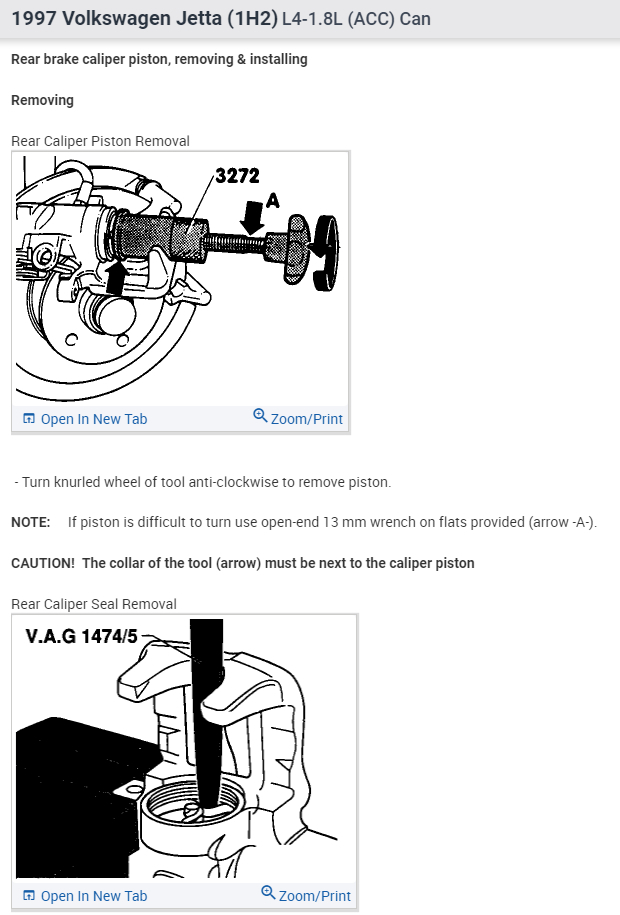 1997 Volkswagen Jetta (1H2) L4-1.8L (ACC) Can

Rear brake caliper piston, removing & installing

Removing

Rear Caliper Piston Removal

3272

A

Open In New Tab

Zoom/Print

- Turn knurled wheel of tool anti-clockwise to remove piston.

NOTE: If piston is difficult to turn use open-end 13 mm wrench on flats provided (arrow -A-).

CAUTION! The collar of the tool (arrow) must be next to the caliper piston

Rear Caliper Seal Removal

V.A.G 1474/5

Open In New Tab

Zoom/Print