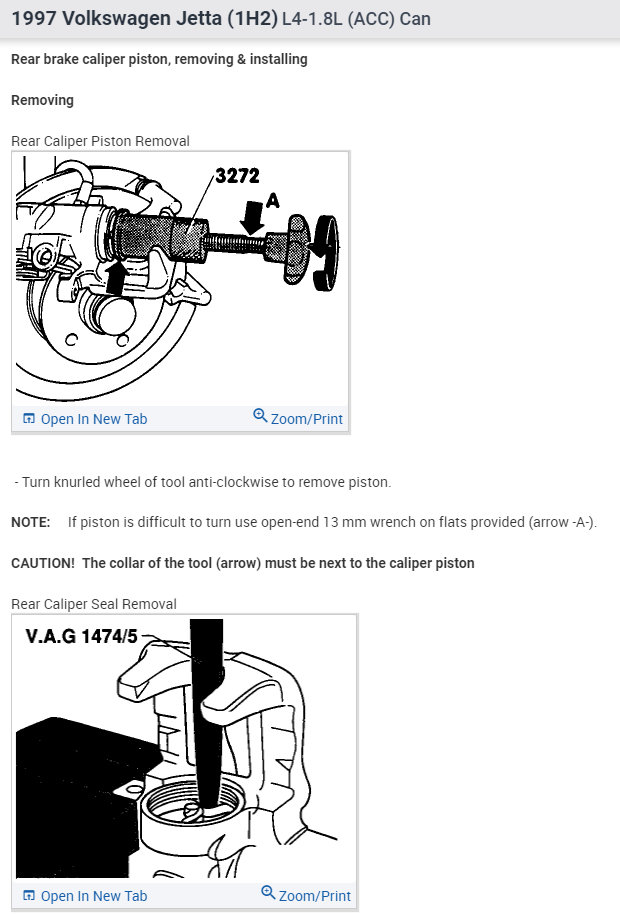 1997 Volkswagen Jetta (1H2) L4-1.8L (ACC) Can

Rear brake caliper piston, removing & installing

Removing

Rear Caliper Piston Removal

3272

A

Open In New Tab

Zoom/Print

- Turn knurled wheel of tool anti-clockwise to remove piston.

NOTE: If piston is difficult to turn use open-end 13 mm wrench on flats provided (arrow -A-).

CAUTION! The collar of the tool (arrow) must be next to the caliper piston

Rear Caliper Seal Removal

V.A.G 1474/5

Open In New Tab

Zoom/Print