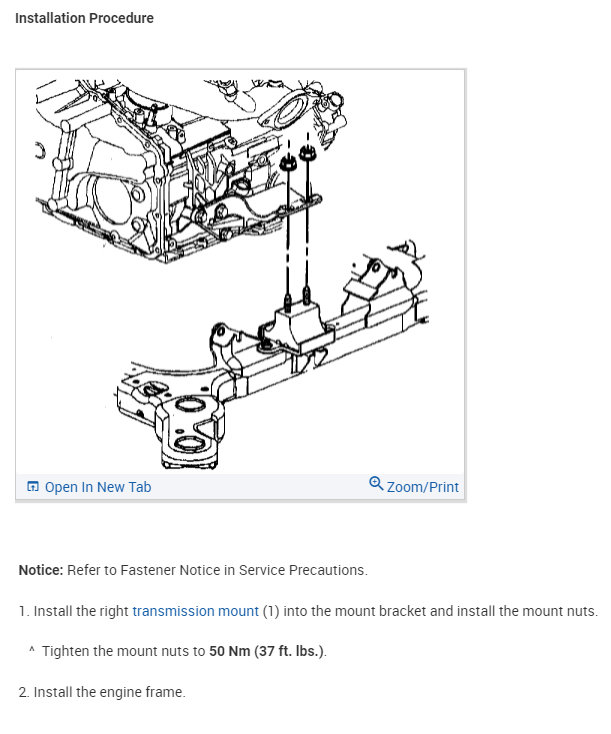 Installation Procedure

Open In New Tab

Zoom/Print

Notice: Refer to Fastener Notice in Service Precautions.

1. Install the right transmission mount (1) into the mount bracket and install the mount nuts.

^ Tighten the mount nuts to 50 Nm (37 ft. lbs.).

2. Install the engine frame.